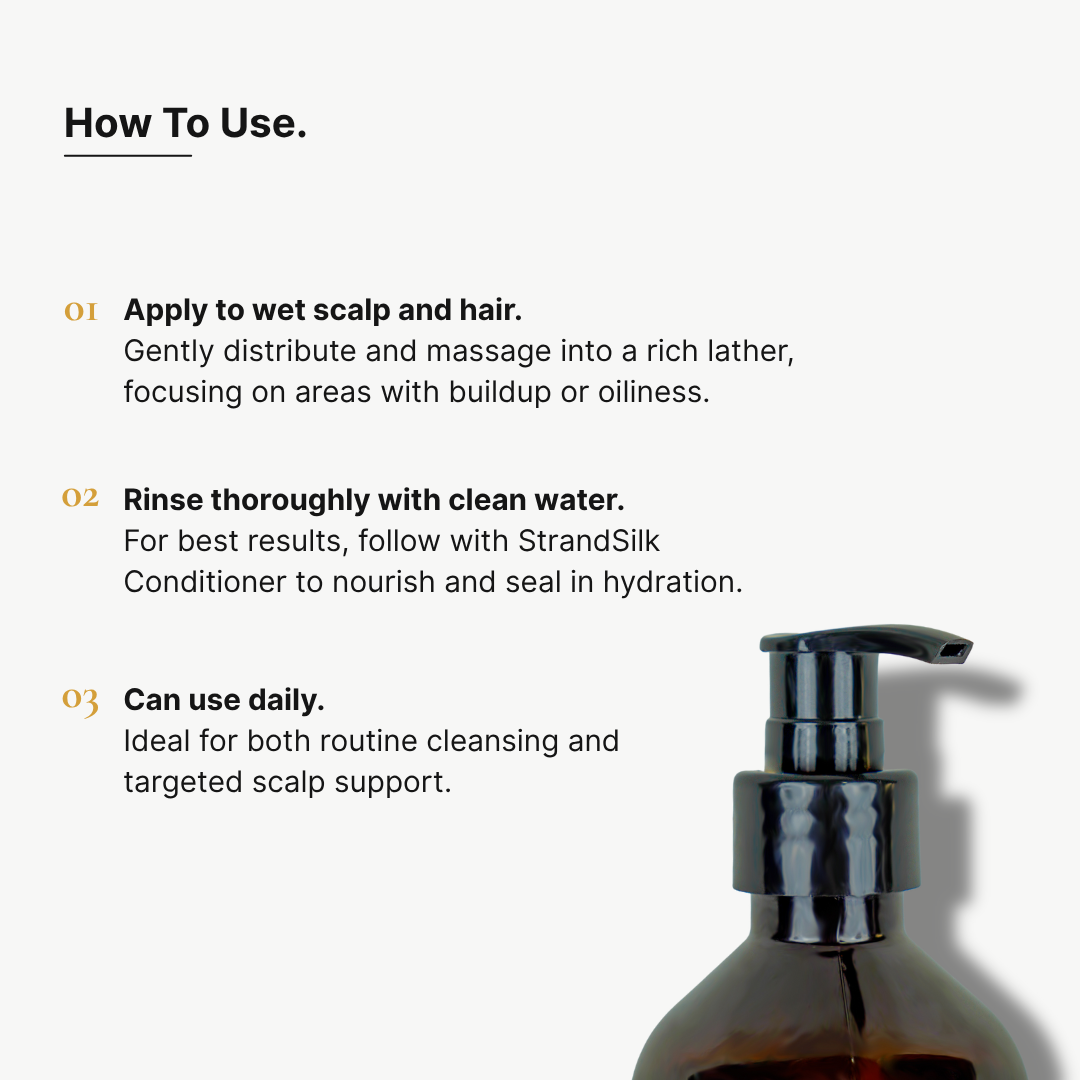 How To Use.

01 Apply to wet scalp and hair.
Gently distribute and massage into a rich lather, focusing on areas with buildup or oiliness.

02 Rinse thoroughly with clean water.
For best results, follow with StrandSilk Conditioner to nourish and seal in hydration.

03 Can use daily.
Ideal for both routine cleansing and targeted scalp support.